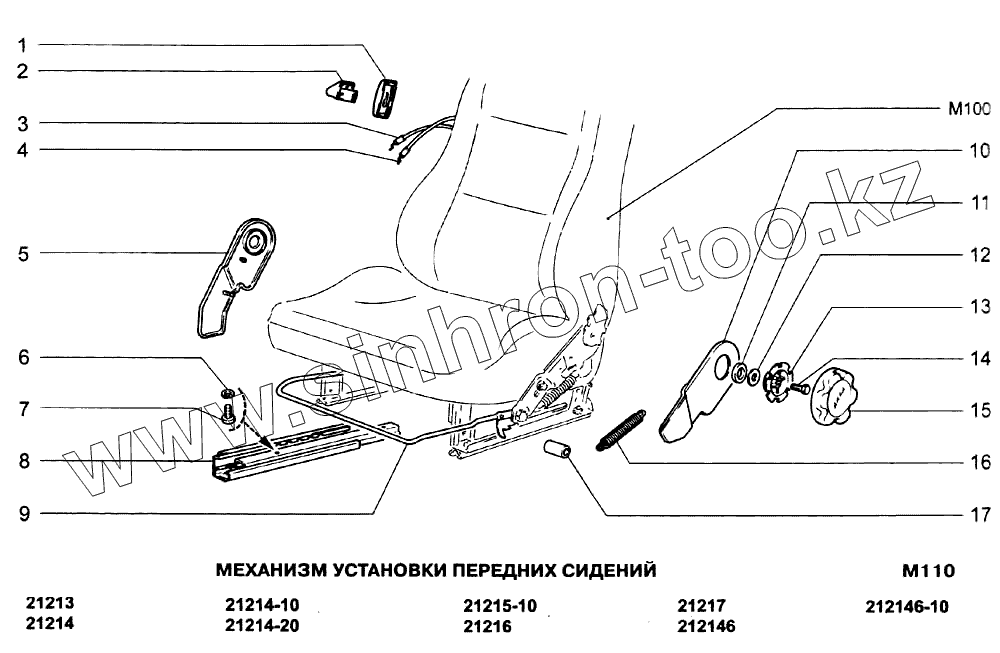 1
2
3
4
5
6
7
8
9
M100
10
11
12
13
14
15
16
17

www.sinhron-too.kz

МЕХАНИЗМ УСТАНОВКИ ПЕРЕДНИХ СИДЕНИЙ

M110

21213
21214

21214-10
21214-20

21215-10
21216

21217
212146

212146-10